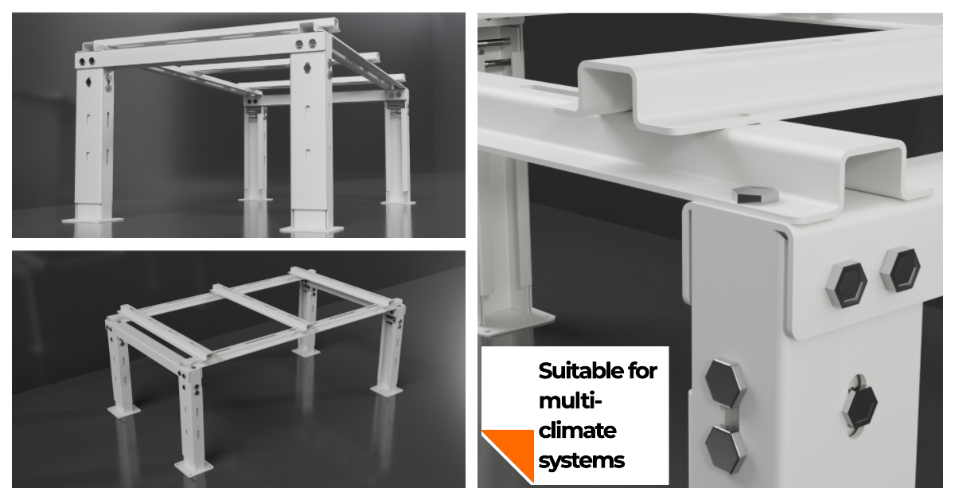 Suitable for multi-climate systems